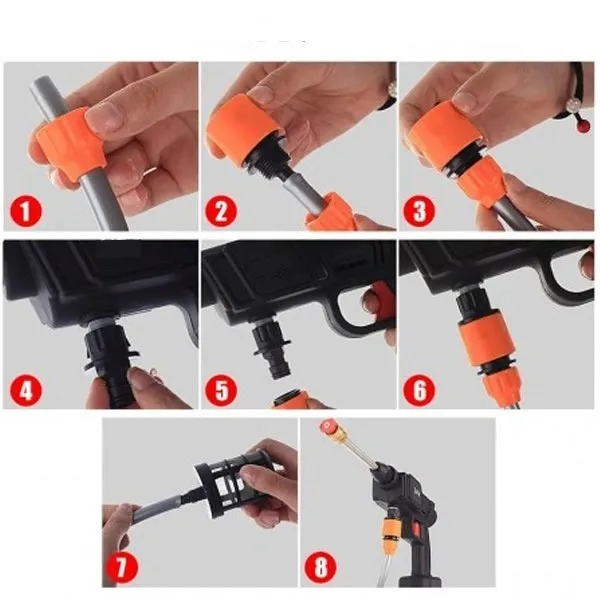 1

2

3

4

5

6

7

8